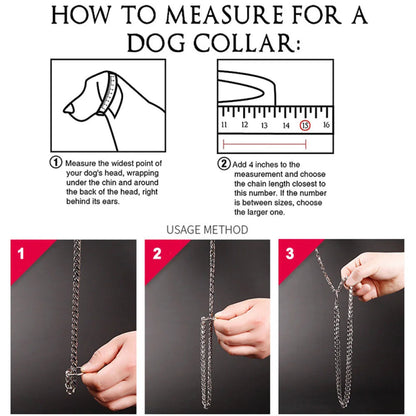 HOW TO MEASURE FOR A DOG COLLAR:

11 12 13 14 15 16

① Measure the widest point of your dog's head, wrapping under the chin and around the back of the head, right behind its ears.

② Add 4 inches to the measurement and choose the chain length closest to this number. If the number is between sizes, choose the larger one.

USAGE METHOD

1

2

3