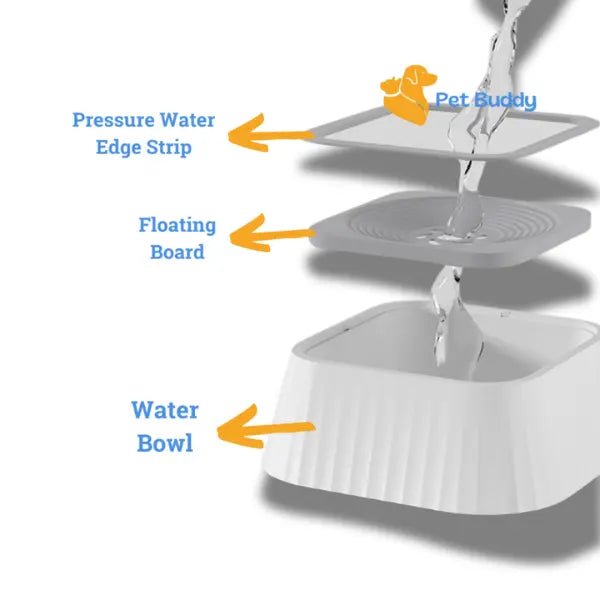 Pet Buddy

Pressure Water Edge Strip

Floating Board

Water Bowl