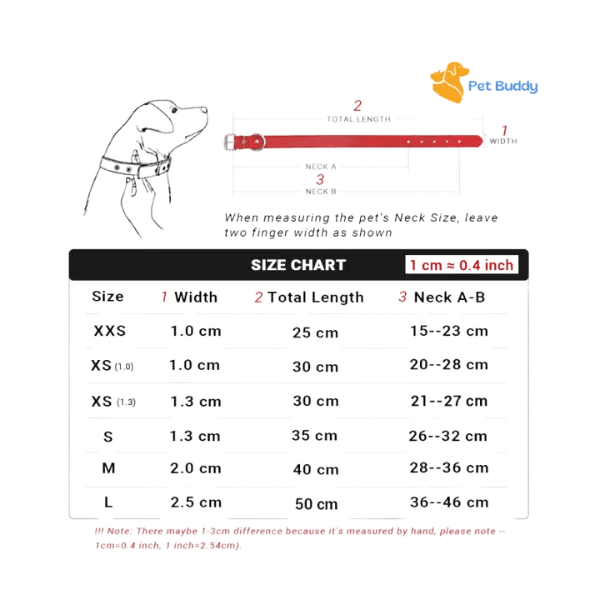 Pet Buddy

2
TOTAL LENGTH

1
WIDTH

NECK A
3
NECK B

When measuring the pet's Neck Size, leave two finger width as shown

SIZE CHART 1 cm ≈ 0.4 inch

| Size | 1 Width | 2 Total Length | 3 Neck A-B |
|---|---|---|---|
| XXS | 1.0 cm | 25 cm | 15--23 cm |
| XS (1.0) | 1.0 cm | 30 cm | 20--28 cm |
| XS (1.3) | 1.3 cm | 30 cm | 21--27 cm |
| S | 1.3 cm | 35 cm | 26--32 cm |
| M | 2.0 cm | 40 cm | 28--36 cm |
| L | 2.5 cm | 50 cm | 36--46 cm |

!!! Note: There maybe 1-3cm difference because it's measured by hand, please note -- 1cm=0.4 inch, 1 inch=2.54cm).