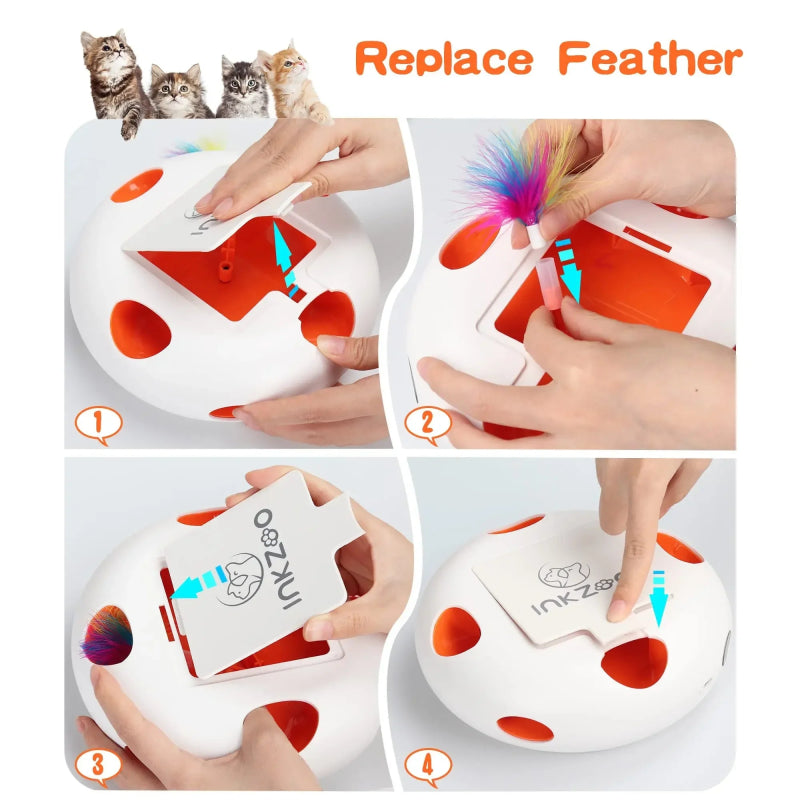 Replace Feather

1

2

INKZOO

3

INKZOO

4